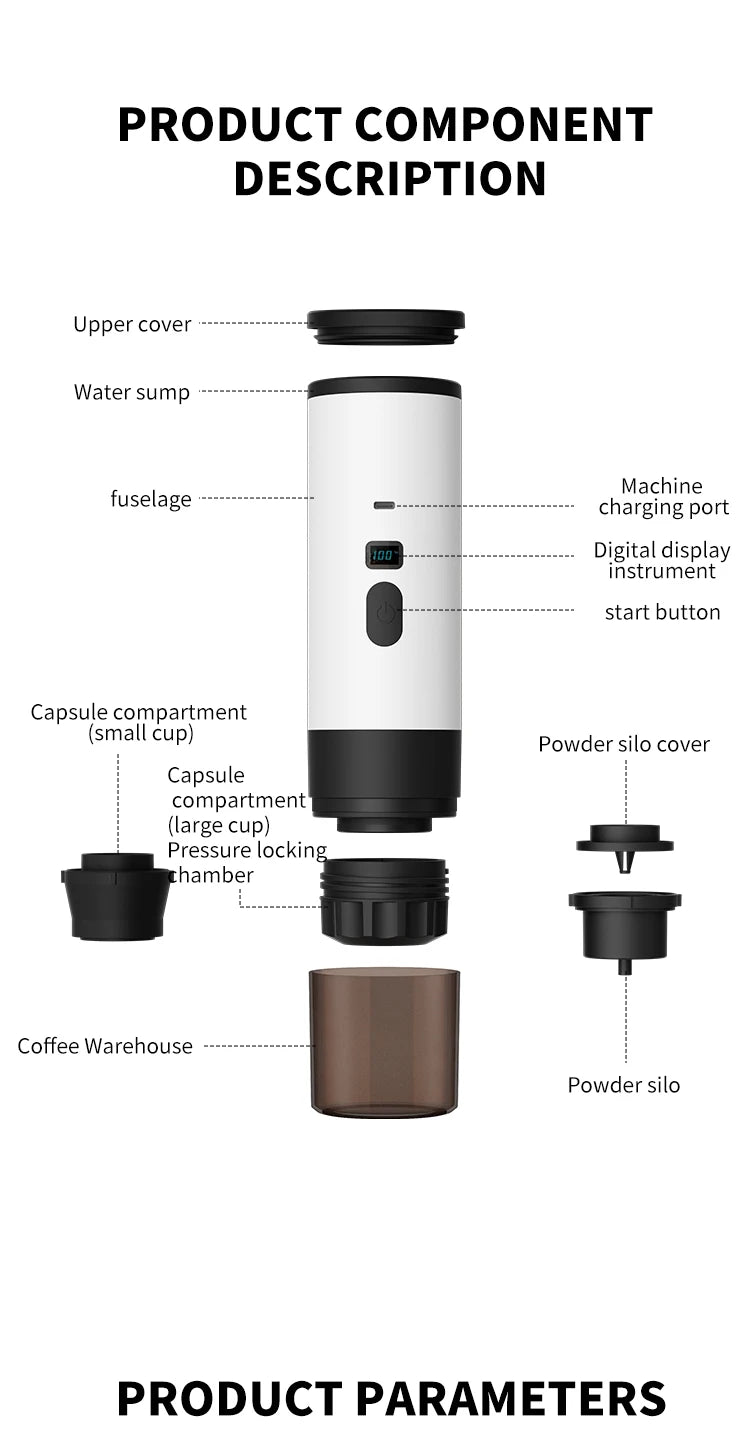 PRODUCT COMPONENT DESCRIPTION

Upper cover

Water sump

fuselage

Machine charging port

100

Digital display instrument

start button

Capsule compartment (small cup)

Capsule compartment (large cup)

Pressure locking chamber

Powder silo cover

Coffee Warehouse

Powder silo

PRODUCT PARAMETERS